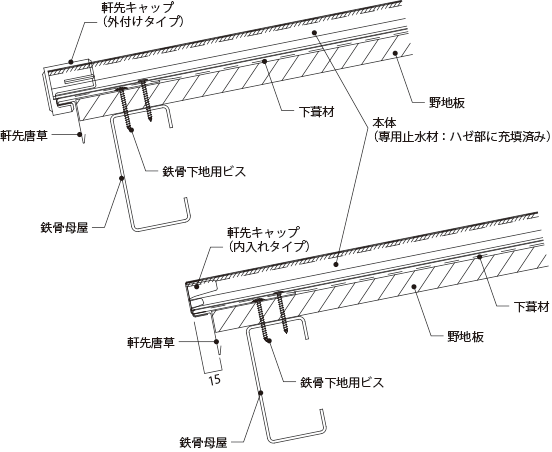 軒先キャップ
（外付けタイプ）

下葺材

野地板

本体
（専用止水材：ハゼ部に充填済み）

軒先唐草

鉄骨下地用ビス

鉄骨母屋

軒先キャップ
（内入れタイプ）

下葺材

野地板

軒先唐草

15

鉄骨下地用ビス

鉄骨母屋