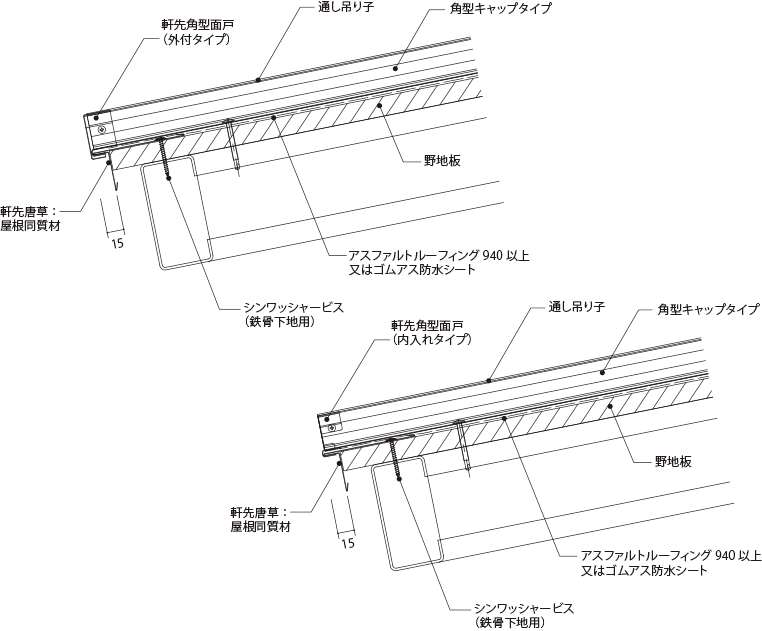 軒先角型面戸
（外付タイプ）

通し吊り子

角型キャップタイプ

野地板

軒先唐草：
屋根同質材

15

アスファルトルーフィング 940 以上
又はゴムアス防水シート

シンワッシャービス
（鉄骨下地用）

軒先角型面戸
（内入れタイプ）

通し吊り子

角型キャップタイプ

野地板

軒先唐草：
屋根同質材

15

アスファルトルーフィング 940 以上
又はゴムアス防水シート

シンワッシャービス
（鉄骨下地用）