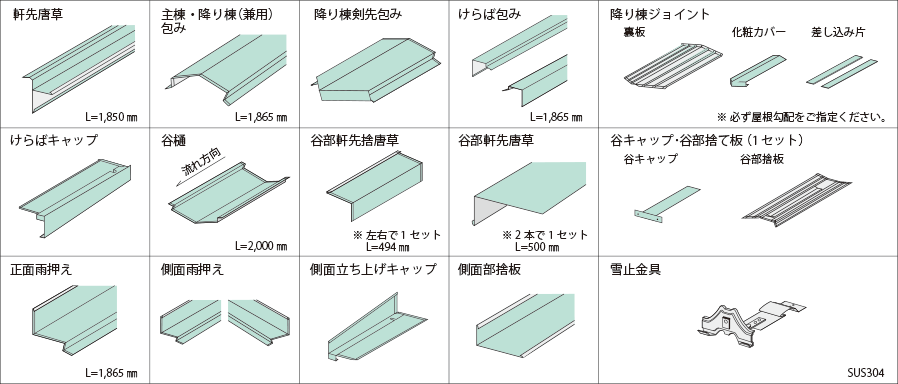 軒先唐草

L=1,850 ㎜

主棟・降り棟（兼用）包み

L=1,865 ㎜

降り棟剣先包み

けらば包み

L=1,865 ㎜

降り棟ジョイント

裏板

化粧カバー

差し込み片

※ 必ず屋根勾配をご指定ください。

けらばキャップ

谷樋

流れ方向

L=2,000 ㎜

谷部軒先捨唐草

※ 左右で１セット
L=494 ㎜

谷部軒先唐草

※ ２本で１セット
L=500 ㎜

谷キャップ・谷部捨て板（１セット）

谷キャップ

谷部捨板

正面雨押え

L=1,865 ㎜

側面雨押え

側面立ち上げキャップ

側面部捨板

雪止金具

SUS304